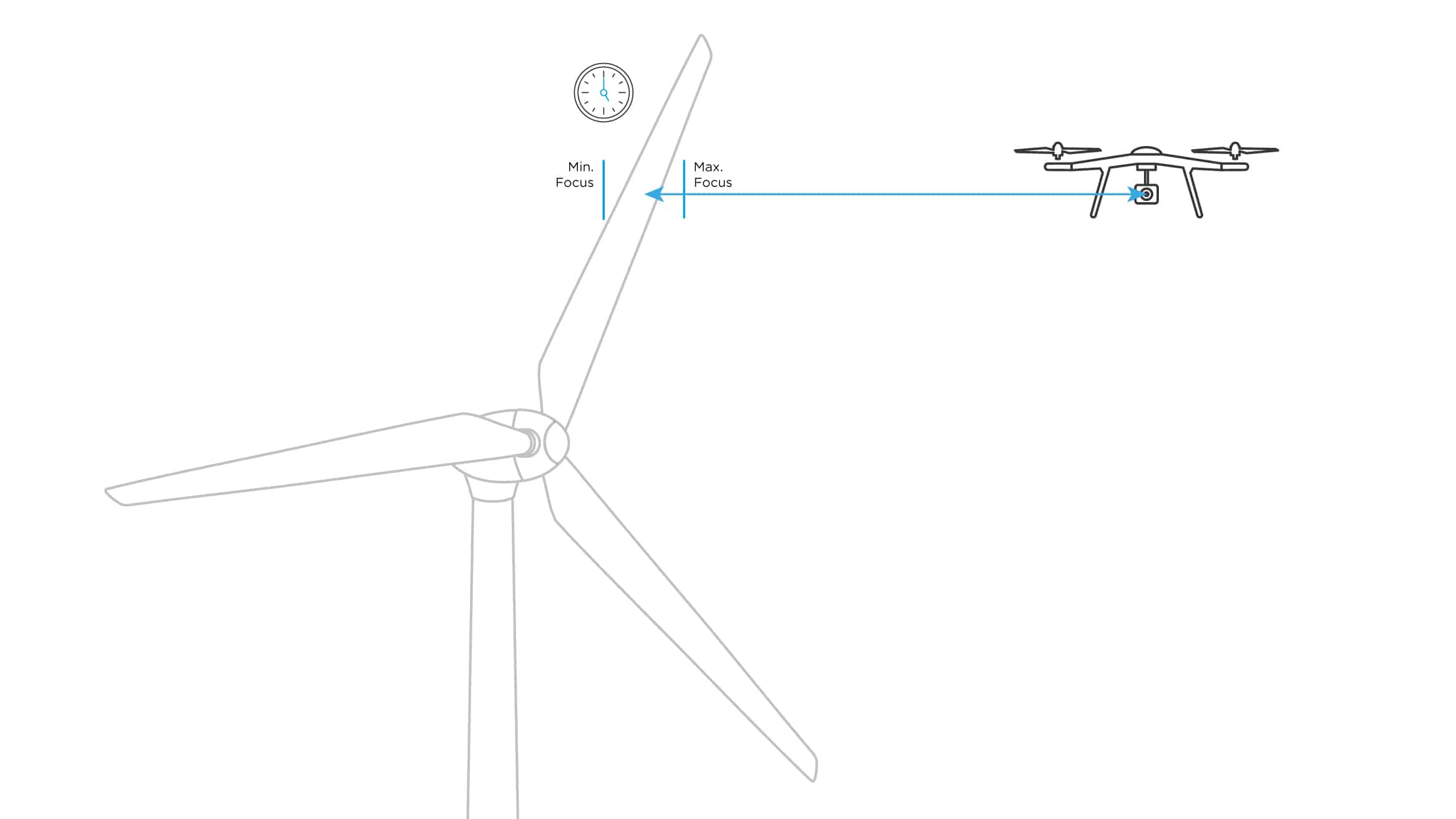 Min.
Focus

Max.
Focus